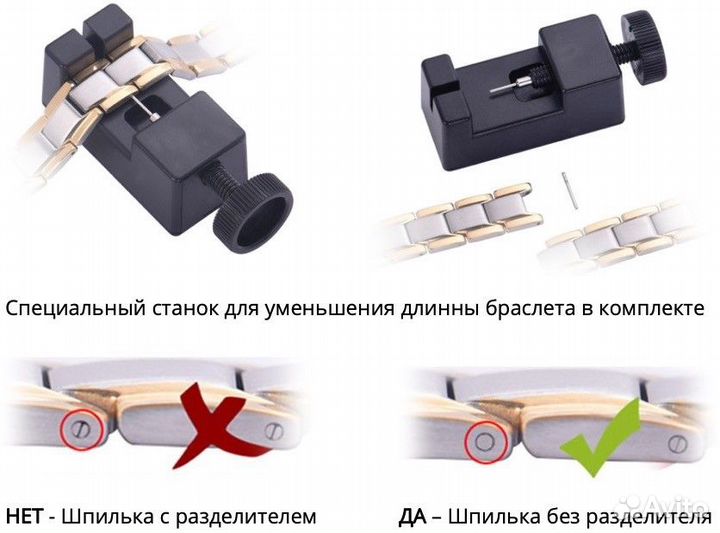 Специальный станок для уменьшения длинны браслета в комплекте

НЕТ - Шпилька с разделителем

ДА – Шпилька без разделителя

Avito