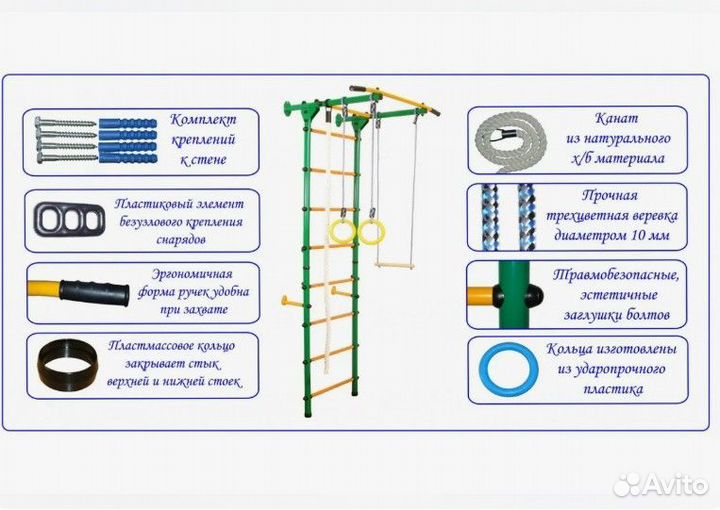 Комплект креплений к стене

Пластиковый элемент безузлового крепления снарядов

Эргономичная форма ручек удобна при захвате

Пластмассовое кольцо закрывает стык верхней и нижней стоек

Канат из натурального х/б материала

Прочная трехцветная веревка диаметром 10 мм

Травмобезопасные, эстетичные заглушки болтов

Кольца изготовлены из ударопрочного пластика

Avito