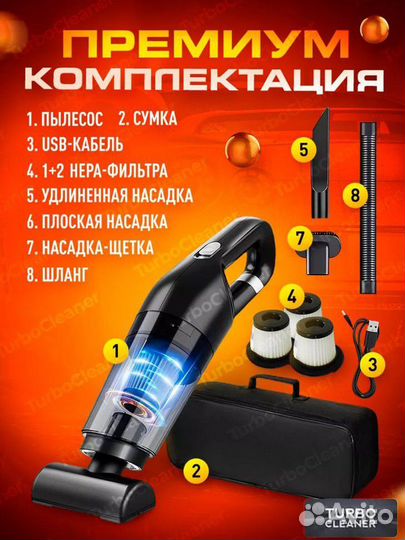 ПРЕМИУМ КОМПЛЕКТАЦИЯ

1. ПЫЛЕСОС 2. СУМКА
3. USB-КАБЕЛЬ
4. 1+2 HEPA-ФИЛЬТРА
5. УДЛИНЕННАЯ НАСАДКА
6. ПЛОСКАЯ НАСАДКА
7. НАСАДКА-ЩЕТКА
8. ШЛАНГ

5
8
7
4
1
3
2

TurboCleaner

TURBO CLEANER