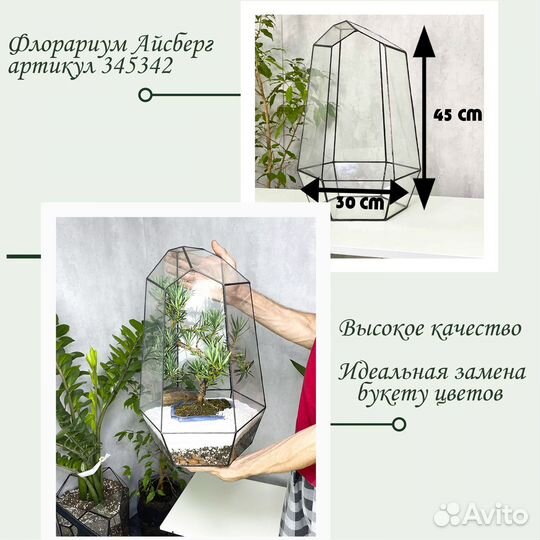 Флорариум Айсберг
артикул 345342

45 cm

30 cm

Высокое качество

Идеальная замена букету цветов

Avito