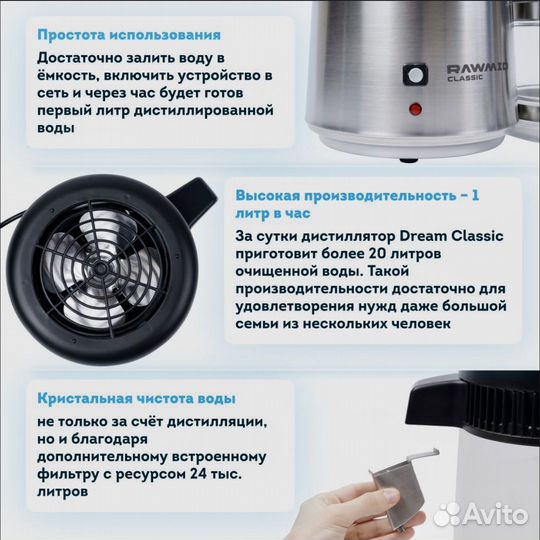 Простота использования
Достаточно залить воду в ёмкость, включить устройство в сеть и через час будет готов первый литр дистиллированной воды

RAWMID
CLASSIC

Высокая производительность – 1 литр в час
За сутки дистиллятор Dream Classic приготовит более 20 литров очищенной воды. Такой производительности достаточно для удовлетворения нужд даже большой семьи из нескольких человек

Кристальная чистота воды
не только за счёт дистилляции, но и благодаря дополнительному встроенному фильтру с ресурсом 24 тыс. литров

Avito