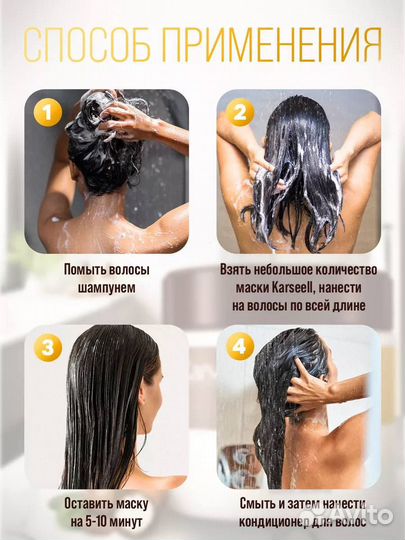 СПОСОБ ПРИМЕНЕНИЯ

1

Помыть волосы шампунем

2

Взять небольшое количество маски Karseell, нанести на волосы по всей длине

3

Оставить маску на 5-10 минут

4

Смыть и затем нанести кондиционер для волос

Avito