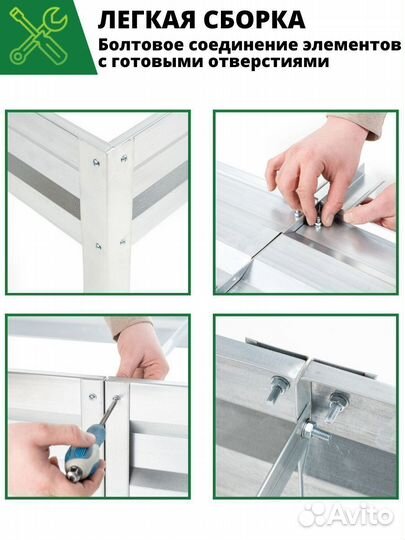 ЛЕГКАЯ СБОРКА
Болтовое соединение элементов с готовыми отверстиями

Avito