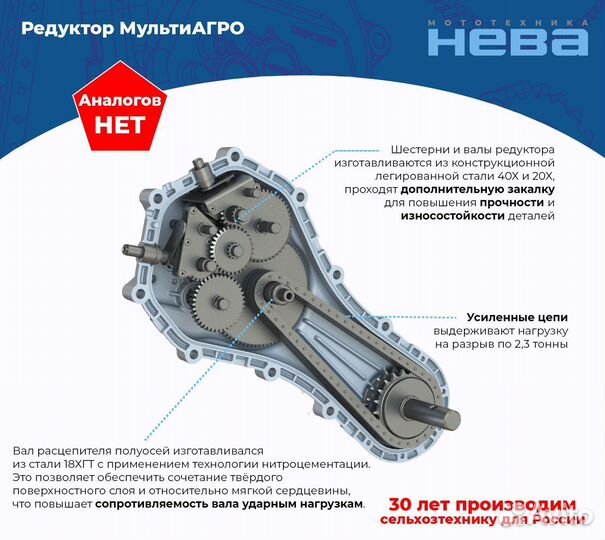 Редуктор МультиАГРО

МОТОТЕХНИКА
НЕВА

Аналогов
НЕТ

Шестерни и валы редуктора изготавливаются из конструкционной легированной стали 40Х и 20Х, проходят дополнительную закалку для повышения прочности и износостойкости деталей

Усиленные цепи выдерживают нагрузку на разрыв по 2,3 тонны

Вал расцепителя полуосей изготавливался из стали 18ХГТ с применением технологии нитроцементации. Это позволяет обеспечить сочетание твёрдого поверхностного слоя и относительно мягкой сердцевины, что повышает сопротивляемость вала ударным нагрузкам.

30 лет производим
сельхозтехнику для России