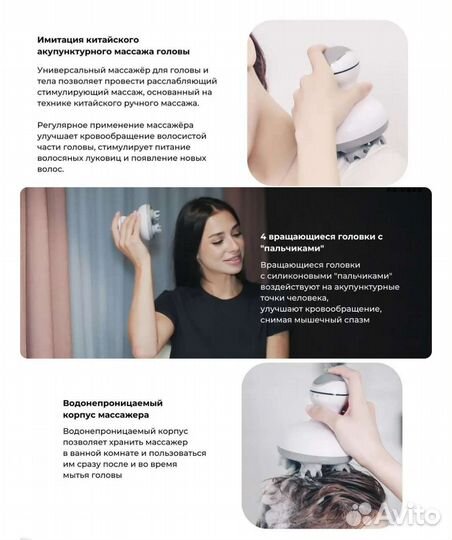 Имитация китайского акупунктурного массажа головы

Универсальный массажёр для головы и тела позволяет провести расслабляющий стимулирующий массаж, основанный на технике китайского ручного массажа.

Регулярное применение массажёра улучшает кровообращение волосистой части головы, стимулирует питание волосяных луковиц и появление новых волос.

4 вращающиеся головки с "пальчиками"

Вращающиеся головки с силиконовыми "пальчиками" воздействуют на акупунктурные точки человека, улучшают кровообращение, снимая мышечный спазм

Водонепроницаемый корпус массажера

Водонепроницаемый корпус позволяет хранить массажер в ванной комнате и пользоваться им сразу после и во время мытья головы

Avito