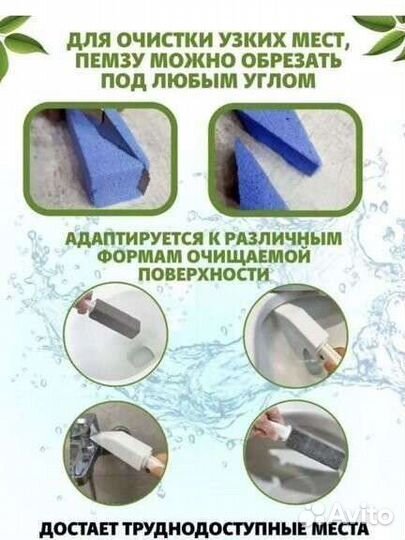 ДЛЯ ОЧИСТКИ УЗКИХ МЕСТ, ПЕМЗУ МОЖНО ОБРЕЗАТЬ ПОД ЛЮБЫМ УГЛОМ

АДАПТИРУЕТСЯ К РАЗЛИЧНЫМ ФОРМАМ ОЧИЩАЕМОЙ ПОВЕРХНОСТИ

Avito

ДОСТАЕТ ТРУДНОДОСТУПНЫЕ МЕСТА