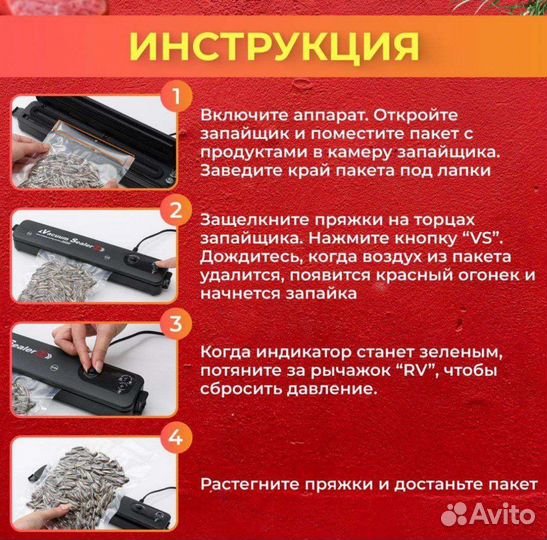 ИНСТРУКЦИЯ

1

Включите аппарат. Откройте запайщик и поместите пакет с продуктами в камеру запайщика. Заведите край пакета под лапки

2

Vacuum Sealer

Защелкните пряжки на торцах запайщика. Нажмите кнопку “VS”. Дождитесь, когда воздух из пакета удалится, появится красный огонек и начнется запайка

3

Sealer

Когда индикатор станет зеленым, потяните за рычажок “RV”, чтобы сбросить давление.

4

Растегните пряжки и достаньте пакет

Avito