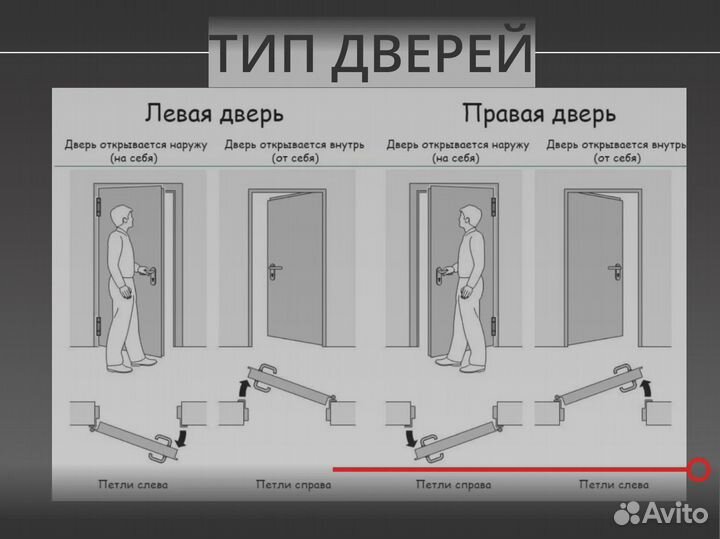 ТИП ДВЕРЕЙ

Левая дверь

Дверь открывается наружу (на себя)

Дверь открывается внутрь (от себя)

Правая дверь

Дверь открывается наружу (на себя)

Дверь открывается внутрь (от себя)

Петли слева

Петли справа

Петли справа

Петли слева

Avito