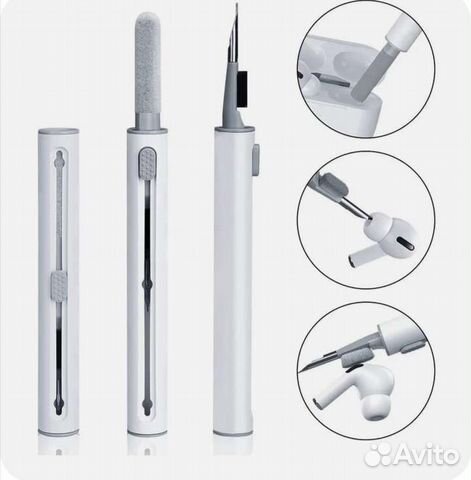 Avito