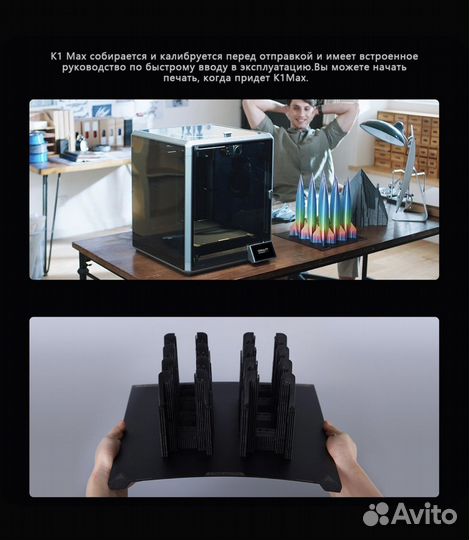 K1 Max собирается и калибруется перед отправкой и имеет встроенное руководство по быстрому вводу в эксплуатацию.Вы можете начать печать, когда придет K1Max.

Avito