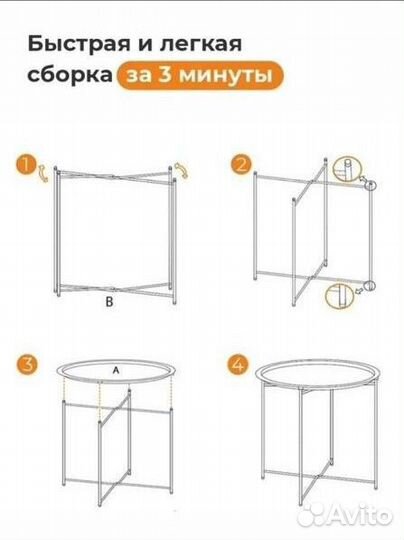 Быстрая и легкая сборка за 3 минуты

1

B

2

3

A

4

Avito