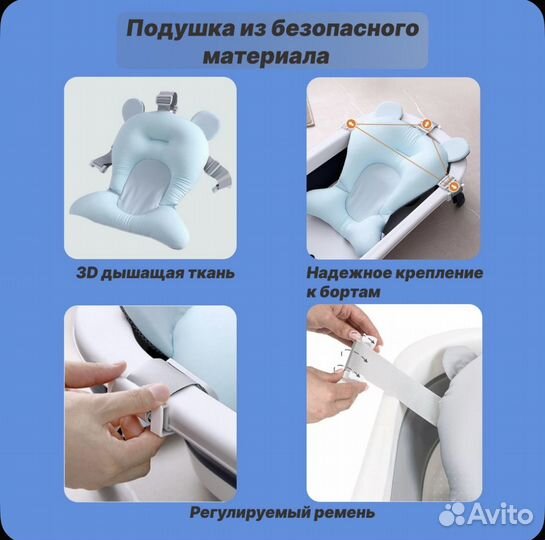 Подушка из безопасного материала

3D дышащая ткань

Надежное крепление к бортам

Регулируемый ремень

Avito