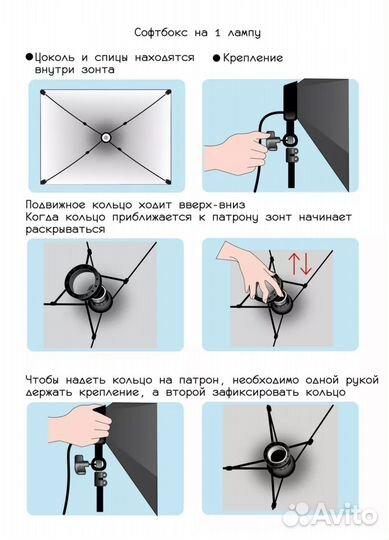 Софтбокс на 1 лампу

● Цоколь и спицы находятся внутри зонта

● Крепление

Подвижное кольцо ходит вверх-вниз
Когда кольцо приближается к патрону зонт начинает раскрываться

Чтобы надеть кольцо на патрон, необходимо одной рукой держать крепление, а второй зафиксировать кольцо

Avito