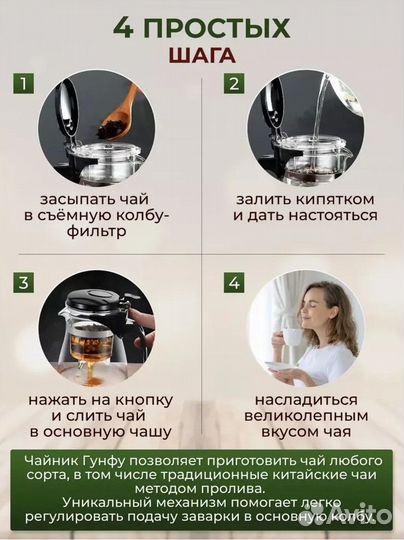 4 ПРОСТЫХ ШАГА

1

засыпать чай в съёмную колбу-фильтр

2

залить кипятком и дать настояться

3

нажать на кнопку и слить чай в основную чашу

4

насладиться великолепным вкусом чая

Чайник Гунфу позволяет приготовить чай любого сорта, в том числе традиционные китайские чаи методом пролива.
Уникальный механизм помогает легко регулировать подачу заварки в основную колбу.

Avito