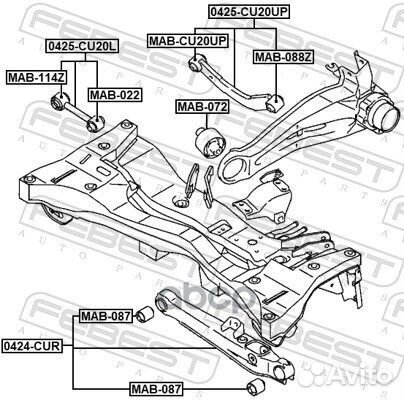 0425-CU20UP
MAB-CU20UP
MAB-088Z
0425-CU20L
MAB-114Z
MAB-022
MAB-072
MAB-087
0424-CUR
MAB-087
FEBEST AUTO PARTS
Avito