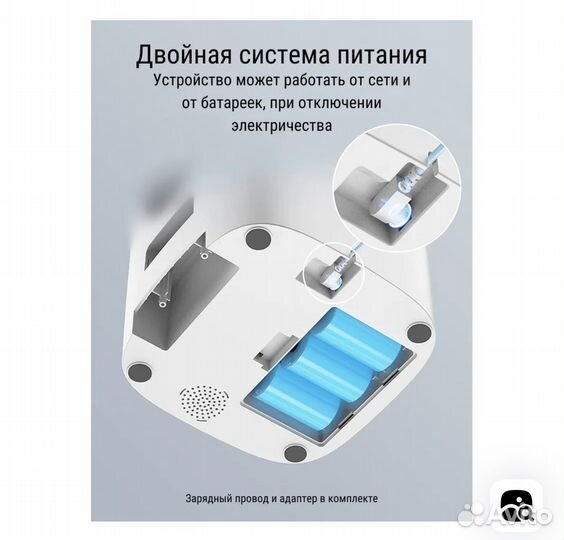 Двойная система питания
Устройство может работать от сети и от батареек, при отключении электричества

Зарядный провод и адаптер в комплекте

Avito