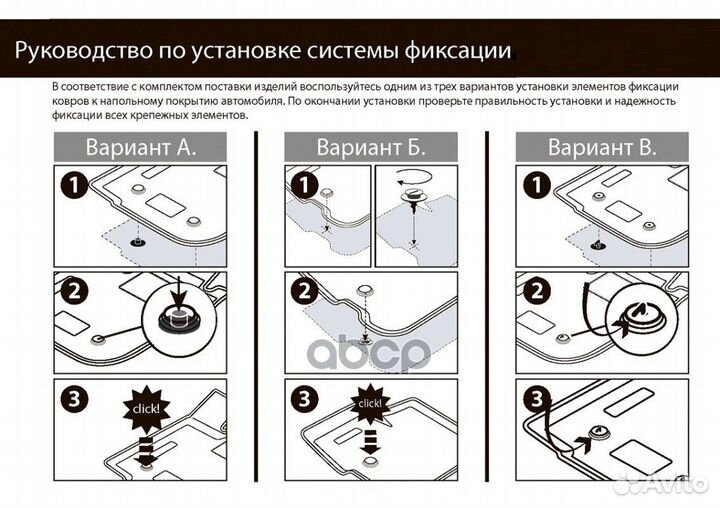 Руководство по установке системы фиксации.

В соответствие с комплектом поставки изделий воспользуйтесь одним из трех вариантов установки элементов фиксации ковров к напольному покрытию автомобиля. По окончании установки проверьте правильность установки и надежность фиксации всех крепежных элементов.

Вариант А.

1

2

3

click!

Вариант Б.

1

2

3

click!

Вариант В.

1

2

3

abcp

Avito