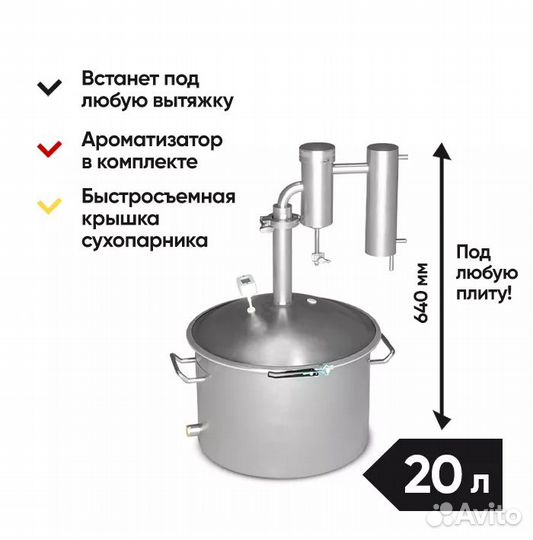 Встанет под любую вытяжку

Ароматизатор в комплекте

Быстросъемная крышка сухопарника

640 мм

Под любую плиту!

20 л

Avito