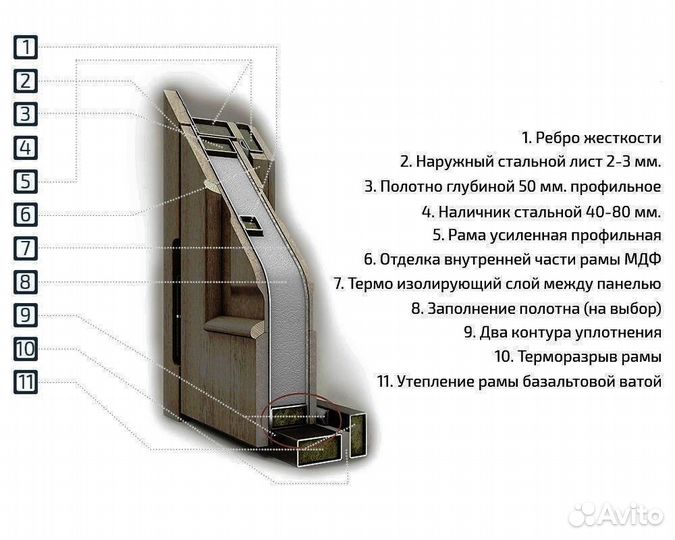 1
2
3
4
5
6
7
8
9
10
11

1. Ребро жесткости
2. Наружный стальной лист 2-3 мм.
3. Полотно глубиной 50 мм. профильное
4. Наличник стальной 40-80 мм.
5. Рама усиленная профильная
6. Отделка внутренней части рамы МДФ
7. Термо изолирующий слой между панелью
8. Заполнение полотна (на выбор)
9. Два контура уплотнения
10. Терморазрыв рамы
11. Утепление рамы базальтовой ватой

Avito