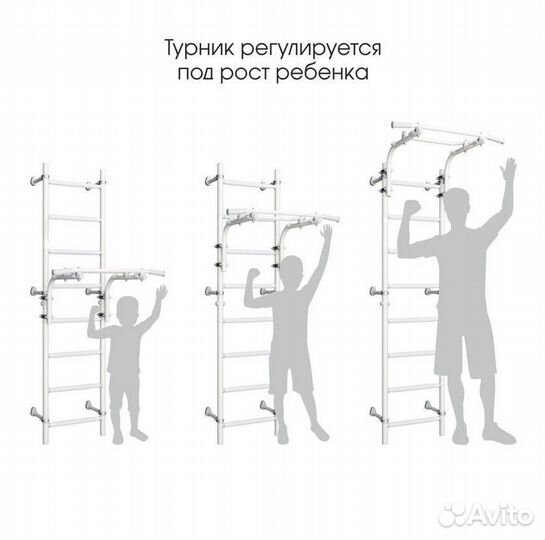 Турник регулируется под рост ребенка

Avito