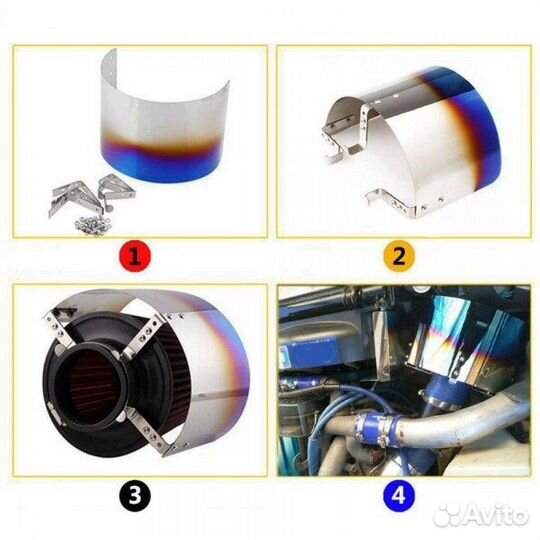 1
2
3
4
Avito