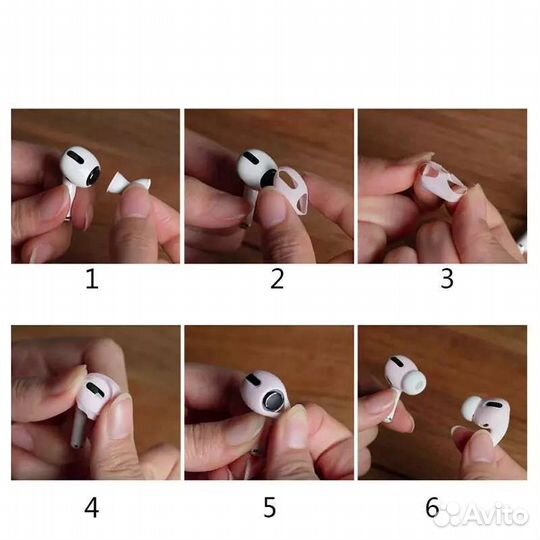 1

2

3

4

5

6

Avito