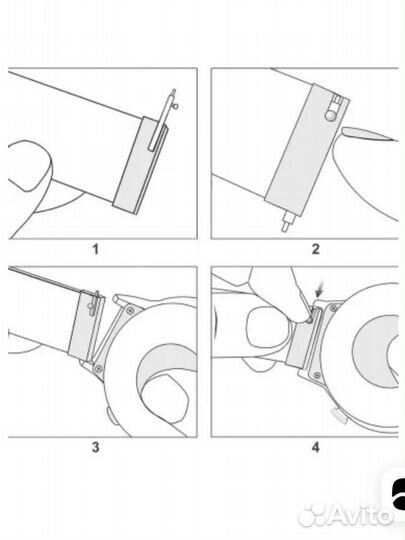 1

2

3

4

Avito