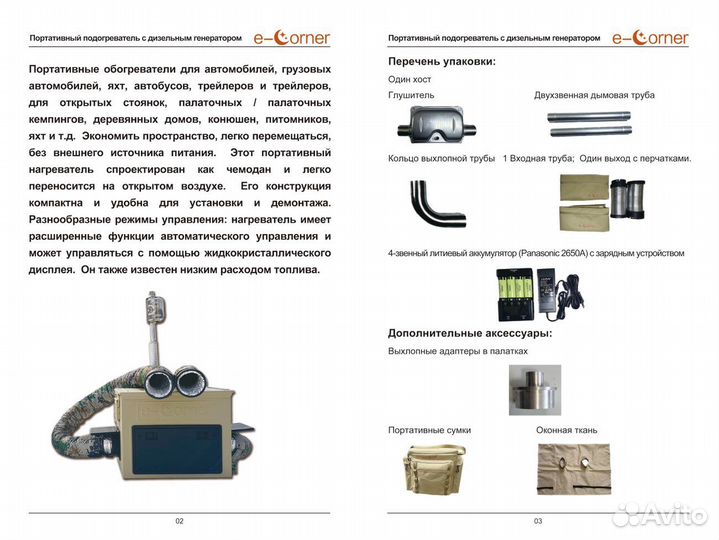 Портативный подогреватель с дизельным генератором e-Corner

Портативные обогреватели для автомобилей, грузовых автомобилей, яхт, автобусов, трейлеров и трейлеров, для открытых стоянок, палаточных / палаточных кемпингов, деревянных домов, конюшен, питомников, яхт и т.д. Экономить пространство, легко перемещаться, без внешнего источника питания. Этот портативный нагреватель спроектирован как чемодан и легко переносится на открытом воздухе. Его конструкция компактна и удобна для установки и демонтажа. Разнообразные режимы управления: нагреватель имеет расширенные функции автоматического управления и может управляться с помощью жидкокристаллического дисплея. Он также известен низким расходом топлива.

02

Портативный подогреватель с дизельным генератором e-Corner

Перечень упаковки:

Один хост

Глушитель

Двухзвенная дымовая труба

Кольцо выхлопной трубы

1 Входная труба; Один выход с перчатками.

4-звенный литиевый аккумулятор (Panasonic 2650A) с зарядным устройством

Дополнительные аксессуары:

Выхлопные адаптеры в палатках

Портативные сумки

Оконная ткань

03

Avito