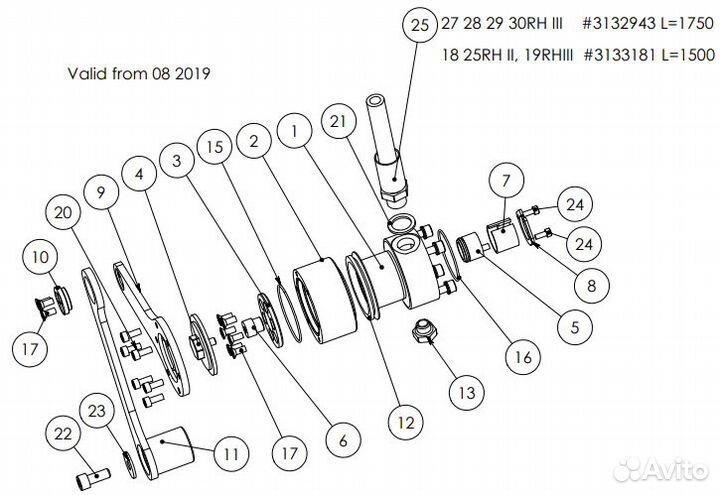 25 27 28 29 30RH III #3132943 L=1750
18 25RH II, 19RHIII #3133181 L=1500

Valid from 08 2019

21
1
2
15
3
4
9
20
10
17
7
24
24
8
5
16
13
12
6
17
11
23
22

Avito