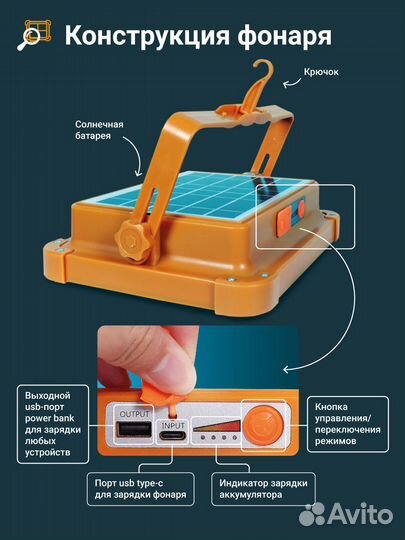 Конструкция фонаря

Крючок

Солнечная батарея

Выходной usb-порт power bank для зарядки любых устройств

OUTPUT

INPUT

Кнопка управления/ переключения режимов

Порт usb type-c для зарядки фонаря

Индикатор зарядки аккумулятора

Avito