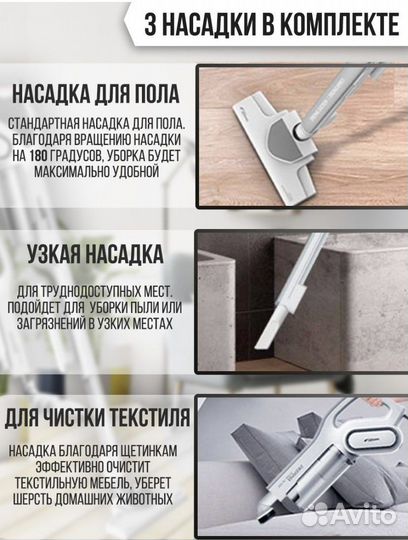 3 НАСАДКИ В КОМПЛЕКТЕ

НАСАДКА ДЛЯ ПОЛА

СТАНДАРТНАЯ НАСАДКА ДЛЯ ПОЛА. БЛАГОДАРЯ ВРАЩЕНИЮ НАСАДКИ НА 180 ГРАДУСОВ, УБОРКА БУДЕТ МАКСИМАЛЬНО УДОБНОЙ

УЗКАЯ НАСАДКА

ДЛЯ ТРУДНОДОСТУПНЫХ МЕСТ. ПОДОЙДЕТ ДЛЯ УБОРКИ ПЫЛИ ИЛИ ЗАГРЯЗНЕНИЙ В УЗКИХ МЕСТАХ

ДЛЯ ЧИСТКИ ТЕКСТИЛЯ

НАСАДКА БЛАГОДАРЯ ЩЕТИНКАМ ЭФФЕКТИВНО ОЧИСТИТ ТЕКСТИЛЬНУЮ МЕБЕЛЬ, УБЕРЕТ ШЕРСТЬ ДОМАШНИХ ЖИВОТНЫХ

Avito