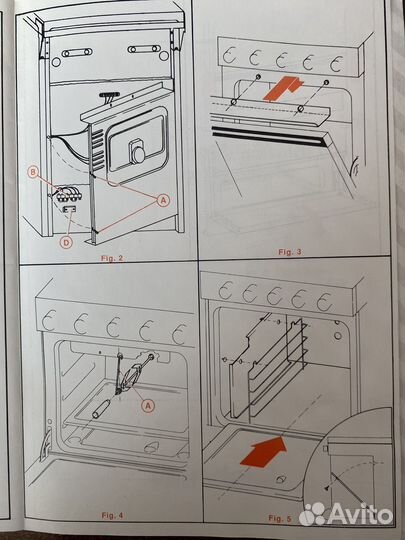 B
A
D
Fig. 2

Fig. 3

A
Fig. 4

Fig. 5

Avito