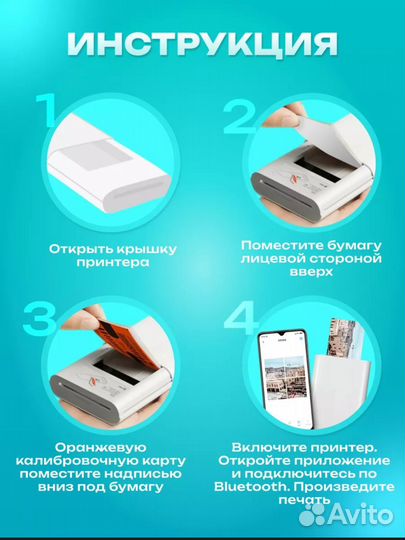 ИНСТРУКЦИЯ

1

Открыть крышку принтера

2

Поместите бумагу лицевой стороной вверх

3

Оранжевую калибровочную карту поместите надписью вниз под бумагу

4

Включите принтер. Откройте приложение и подключитесь по Bluetooth. Произведите печать

Avito